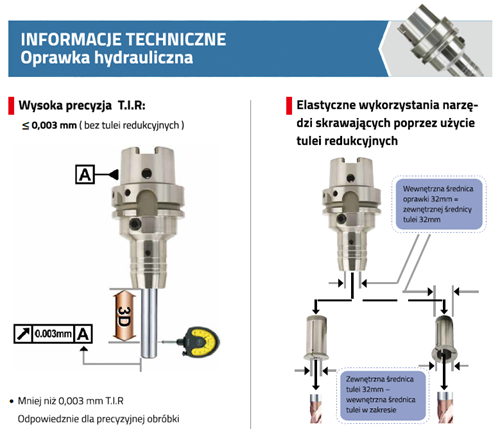 INFORMACJE TECHNICZNE
Oprawka hydrauliczna

Wysoka precyzja T.I.R:
≤ 0,003 mm ( bez tulei redukcyjnych )

A

3D

0.003mm A

• Mniej niż 0,003 mm T.I.R
Odpowiednie dla precyzyjnej obróbki

Elastyczne wykorzystania narzędzi skrawających poprzez użycie tulei redukcyjnych

Wewnętrzna średnica oprawki 32mm = zewnętrznej średnicy tulei 32mm

Zewnętrzna średnica tulei 32mm – wewnętrzna średnica tulei w zakresie